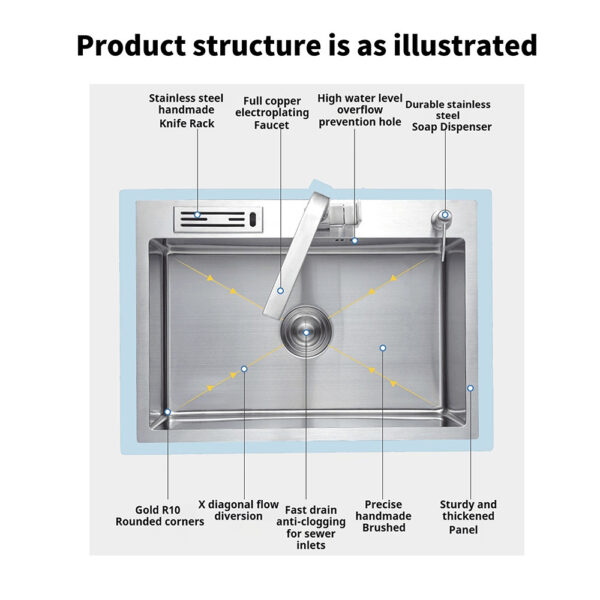 Product structure is as illustrated

Stainless steel handmade Knife Rack

Full copper electroplating Faucet

High water level overflow prevention hole

Durable stainless steel Soap Dispenser

Gold R10 Rounded corners

X diagonal flow diversion

Fast drain anti-clogging for sewer inlets

Precise handmade Brushed

Sturdy and thickened Panel