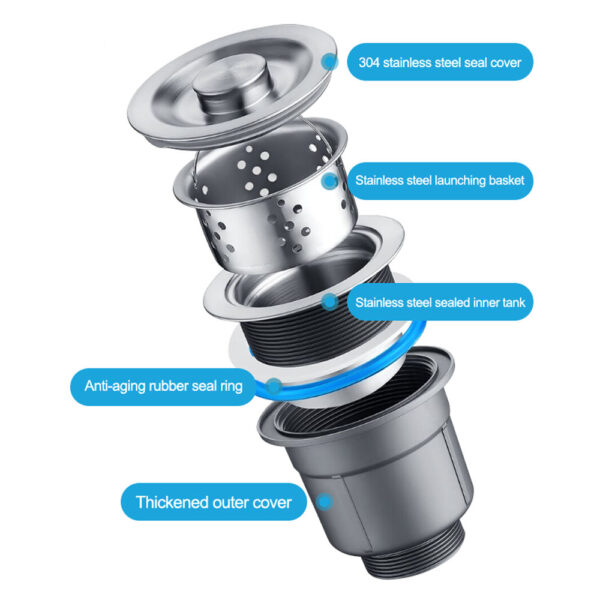 304 stainless steel seal cover

Stainless steel launching basket

Stainless steel sealed inner tank

Anti-aging rubber seal ring

Thickened outer cover